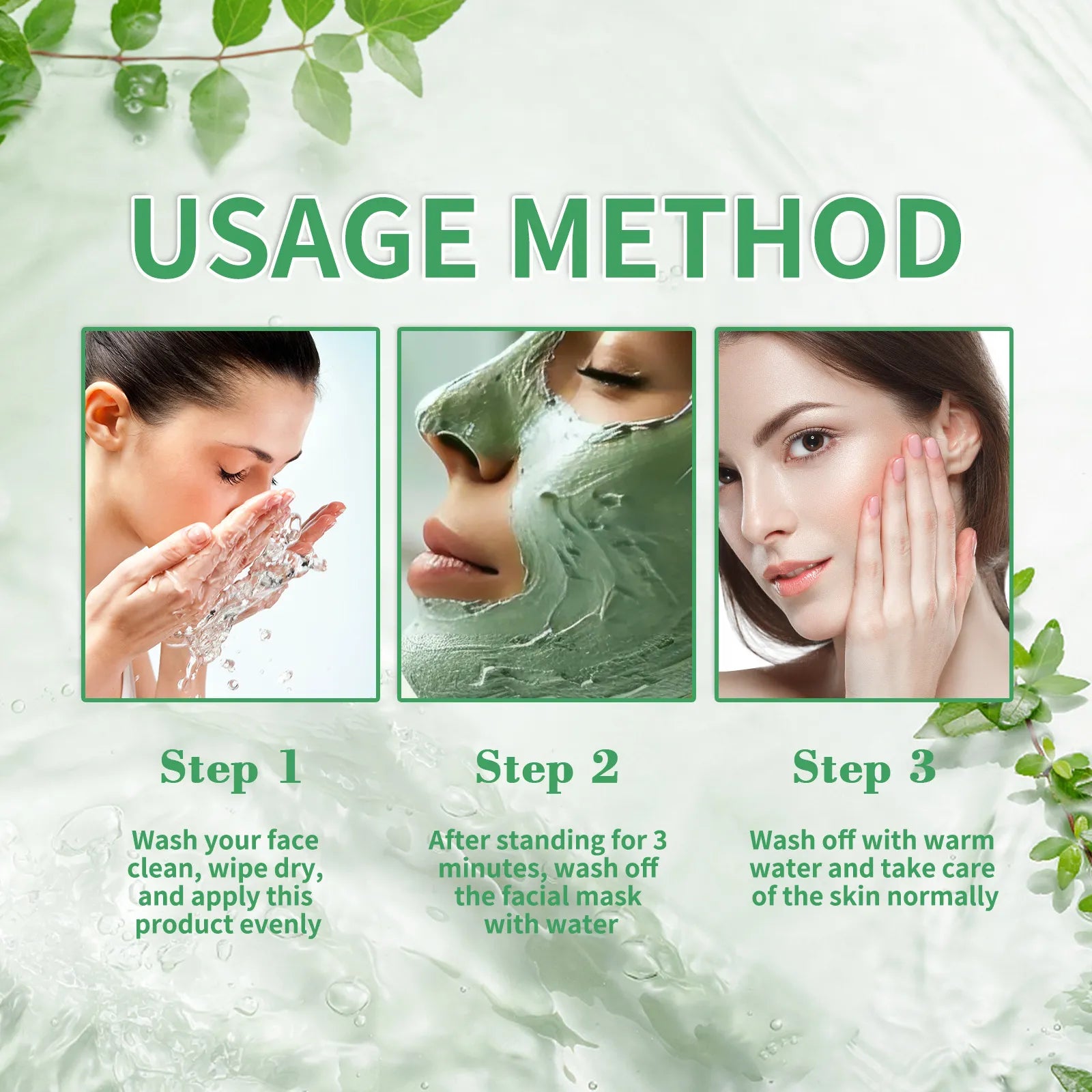 USAGE METHOD

Step 1

Wash your face clean, wipe dry, and apply this product evenly

Step 2

After standing for 3 minutes, wash off the facial mask with water

Step 3

Wash off with warm water and take care of the skin normally